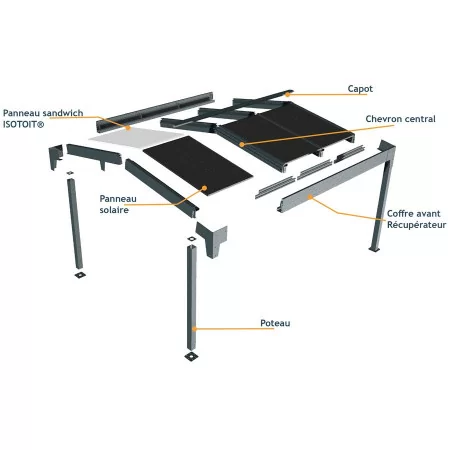 Capot

Panneau sandwich ISOTOIT®

Chevron central

Panneau solaire

Coffre avant Récupérateur

Poteau