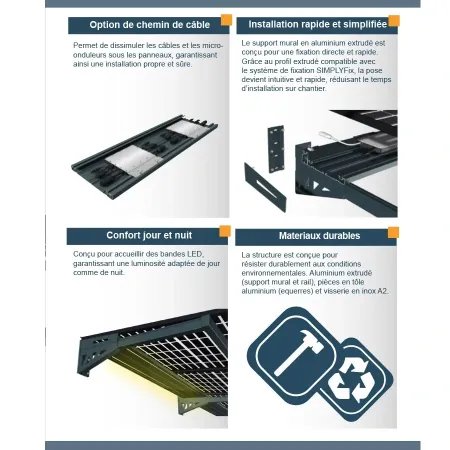 Option de chemin de câble

Permet de dissimuler les câbles et les micro-onduleurs sous les panneaux, garantissant ainsi une installation propre et sûre.

Installation rapide et simplifiée

Le support mural en aluminium extrudé est conçu pour une fixation directe et rapide. Grâce au profil extrudé compatible avec le système de fixation SIMPLYFix, la pose devient intuitive et rapide, réduisant le temps d'installation sur chantier.

Confort jour et nuit

Conçu pour accueillir des bandes LED, garantissant une luminosité adaptée de jour comme de nuit.

Materiaux durables

La structure est conçue pour résister durablement aux conditions environnementales. Aluminium extrudé (support mural et rail), pièces en tôle aluminium (equerres) et visserie en inox A2.