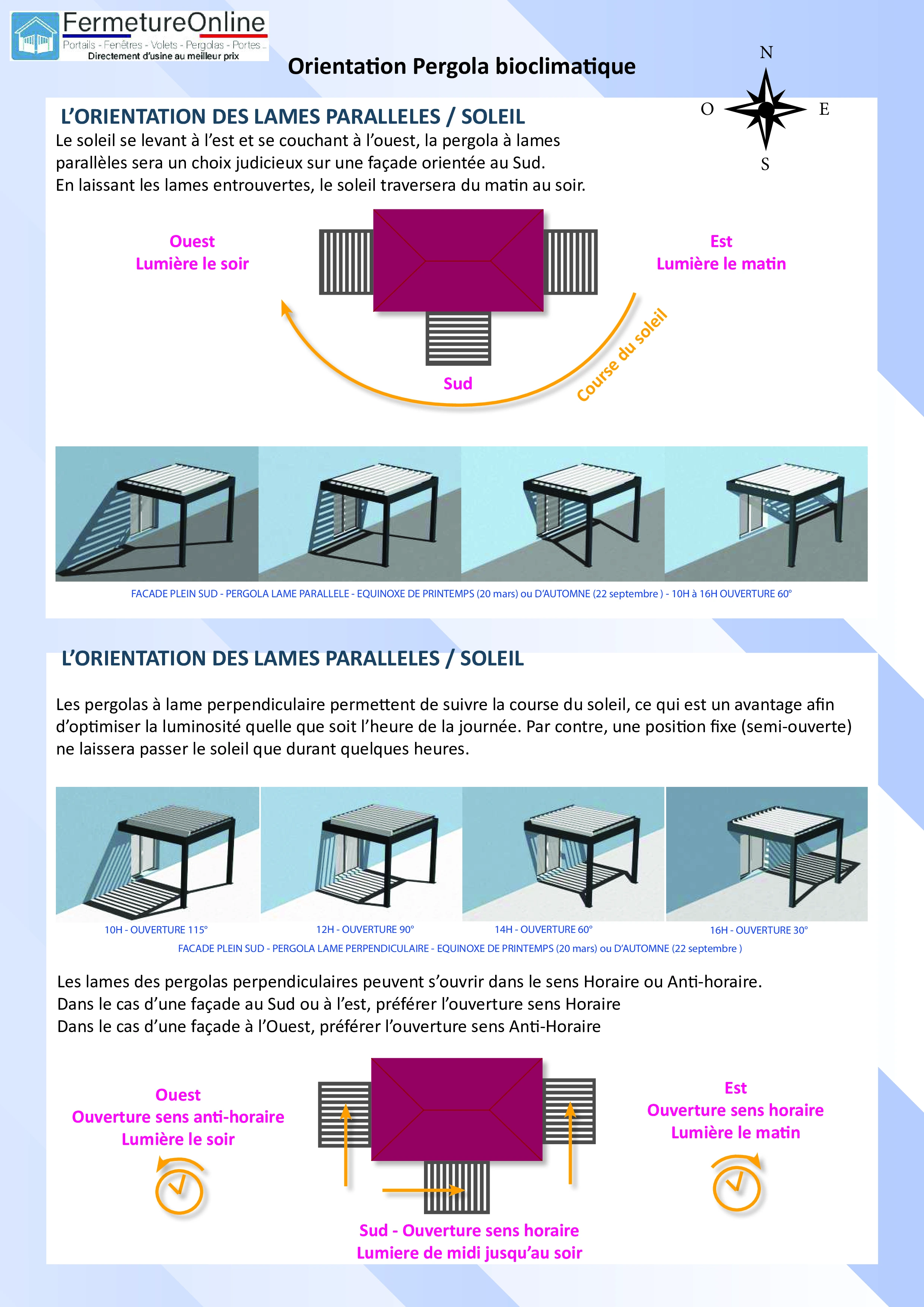 FermetureOnline
Portails - Fenêtres - Volets - Pergolas - Portes ...
Directement d'usine au meilleur prix

Orientation Pergola bioclimatique

N
O
E
S

L'ORIENTATION DES LAMES PARALLELES / SOLEIL

Le soleil se levant à l'est et se couchant à l'ouest, la pergola à lames parallèles sera un choix judicieux sur une façade orientée au Sud.
En laissant les lames entrouvertes, le soleil traversera du matin au soir.

Ouest
Lumière le soir

Est
Lumière le matin

Sud

Course du soleil

FACADE PLEIN SUD - PERGOLA LAME PARALLELE - EQUINOXE DE PRINTEMPS (20 mars) ou D'AUTOMNE (22 septembre ) - 10H à 16H OUVERTURE 60°

L'ORIENTATION DES LAMES PARALLELES / SOLEIL

Les pergolas à lame perpendiculaire permettent de suivre la course du soleil, ce qui est un avantage afin d'optimiser la luminosité quelle que soit l'heure de la journée. Par contre, une position fixe (semi-ouverte) ne laissera passer le soleil que durant quelques heures.

10H - OUVERTURE 115°
12H - OUVERTURE 90°
14H - OUVERTURE 60°
16H - OUVERTURE 30°
FACADE PLEIN SUD - PERGOLA LAME PERPENDICULAIRE - EQUINOXE DE PRINTEMPS (20 mars) ou D'AUTOMNE (22 septembre )

Les lames des pergolas perpendiculaires peuvent s'ouvrir dans le sens Horaire ou Anti-horaire.
Dans le cas d'une façade au Sud ou à l'est, préférer l'ouverture sens Horaire
Dans le cas d'une façade à l'Ouest, préférer l'ouverture sens Anti-Horaire

Ouest
Ouverture sens anti-horaire
Lumière le soir

Est
Ouverture sens horaire
Lumière le matin

Sud - Ouverture sens horaire
Lumiere de midi jusqu'au soir